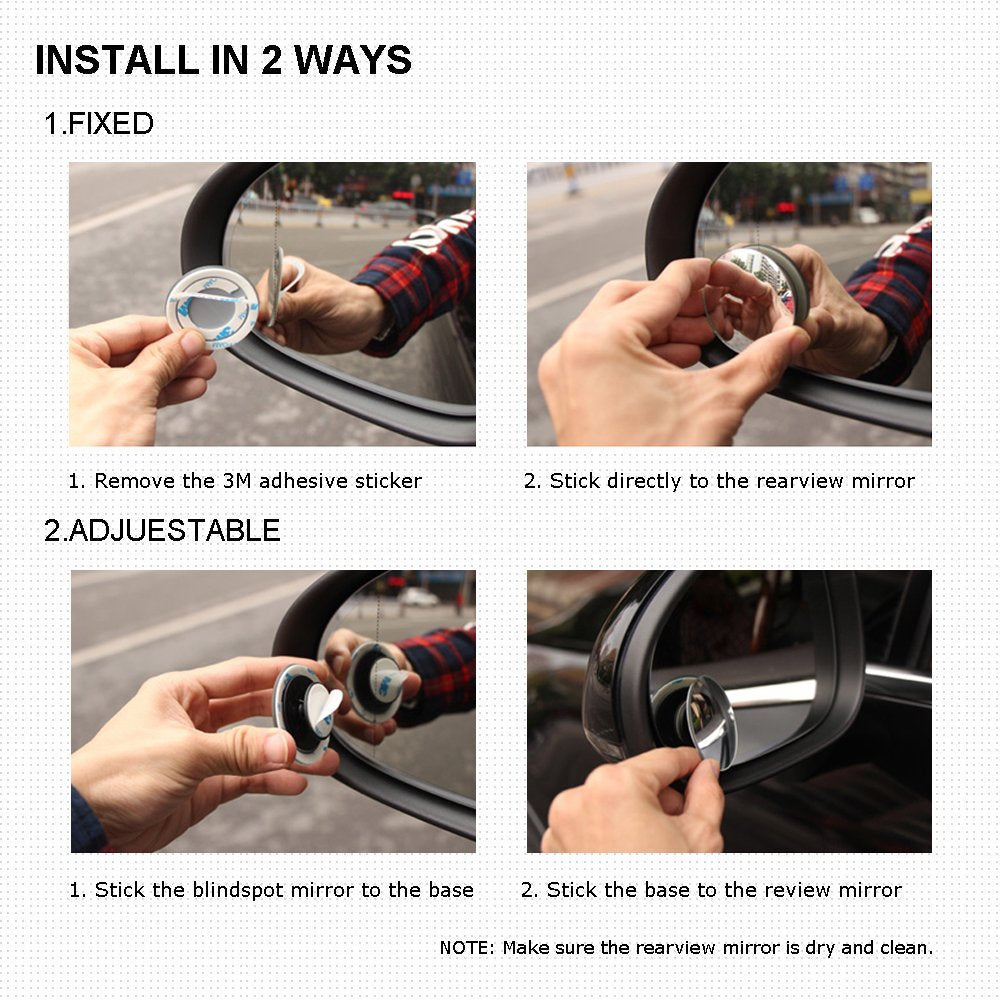 INSTALL IN 2 WAYS

1.FIXED

1. Remove the 3M adhesive sticker

2. Stick directly to the rearview mirror

2.ADJUESTABLE

1. Stick the blindspot mirror to the base

2. Stick the base to the review mirror

NOTE: Make sure the rearview mirror is dry and clean.