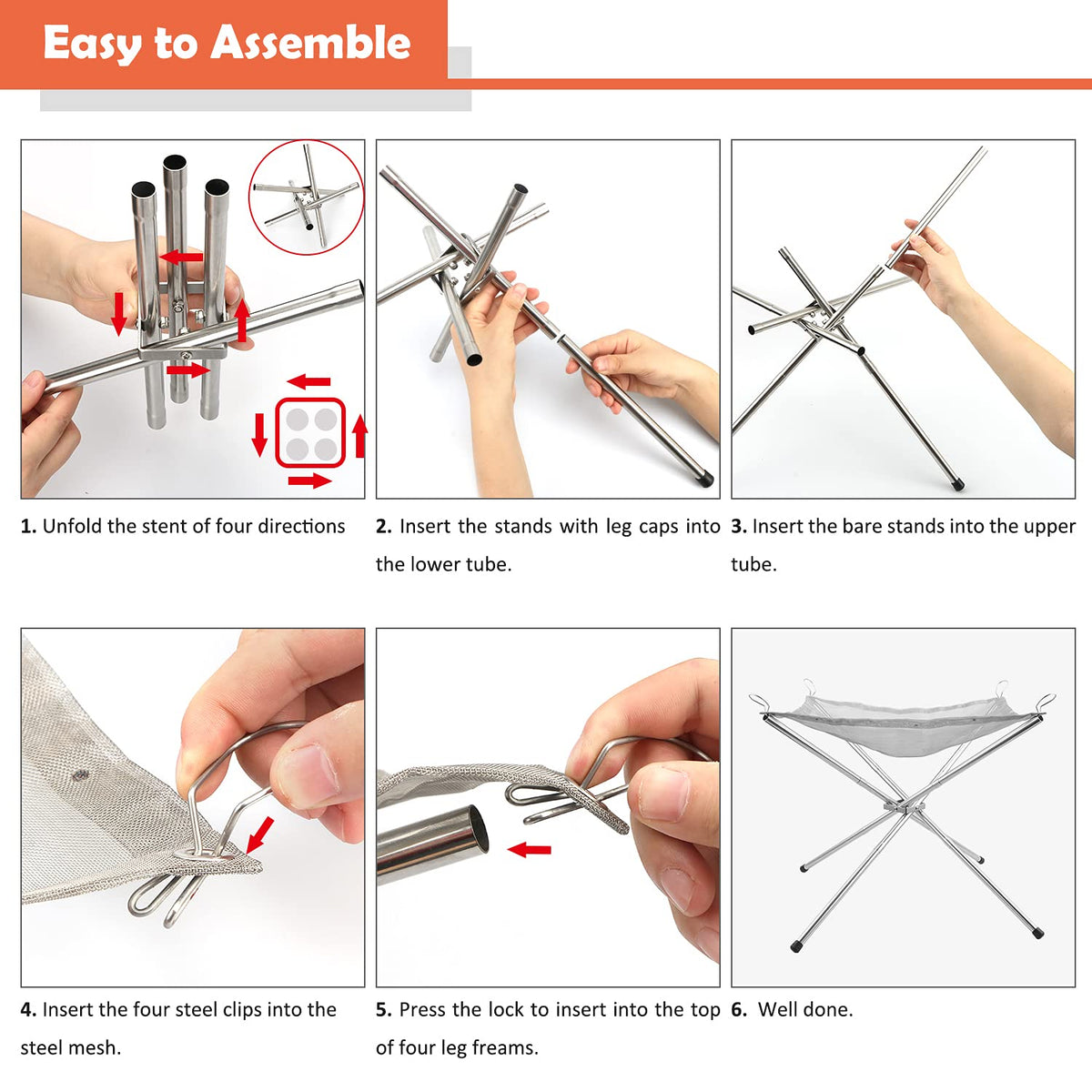 Easy to Assemble

1. Unfold the stent of four directions

2. Insert the stands with leg caps into the lower tube.

3. Insert the bare stands into the upper tube.

4. Insert the four steel clips into the steel mesh.

5. Press the lock to insert into the top of four leg freams.

6. Well done.